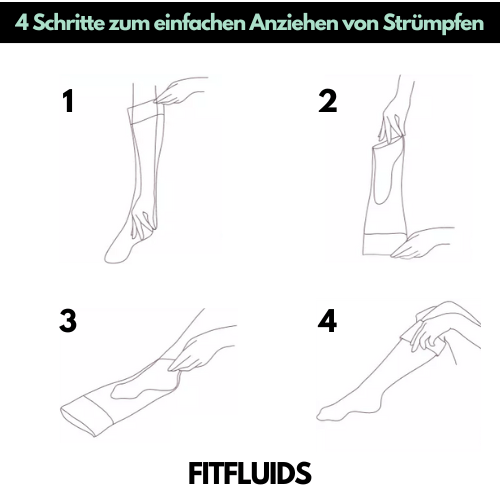 4 Schritte zum einfachen Anziehen von Strümpfen

1

2

3

4

FITFLUIDS